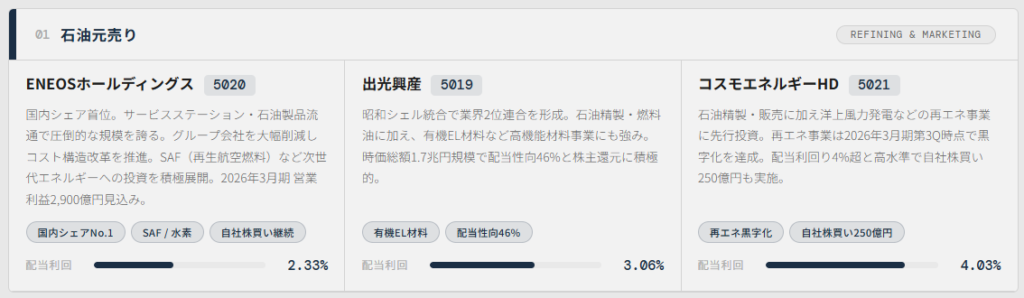 01 石油元売り

REFINING & MARKETING

ENEOSホールディングス 5020

国内シェア首位。サービスステーション・石油製品流通で圧倒的な規模を誇る。グループ会社を大幅削減しコスト構造改革を推進。SAF（再生航空燃料）など次世代エネルギーへの投資を積極展開。2026年3月期 営業利益2,900億円見込み。

国内シェアNo.1
SAF / 水素
自社株買い継続

配当利回 2.33%

出光興産 5019

昭和シェル統合で業界2位連合を形成。石油精製・燃料油に加え、有機EL材料など高機能材料事業にも強み。時価総額1.7兆円規模で配当性向46%と株主還元に積極的。

有機EL材料
配当性向46%

配当利回 3.06%

コスモエネルギーHD 5021

石油精製・販売に加え洋上風力発電などの再エネ事業に先行投資。再エネ事業は2026年3月期第3Q時点で黒字化を達成。配当利回り4%超と高水準で自社株買い250億円も実施。

再エネ黒字化
自社株買い250億円

配当利回 4.03%