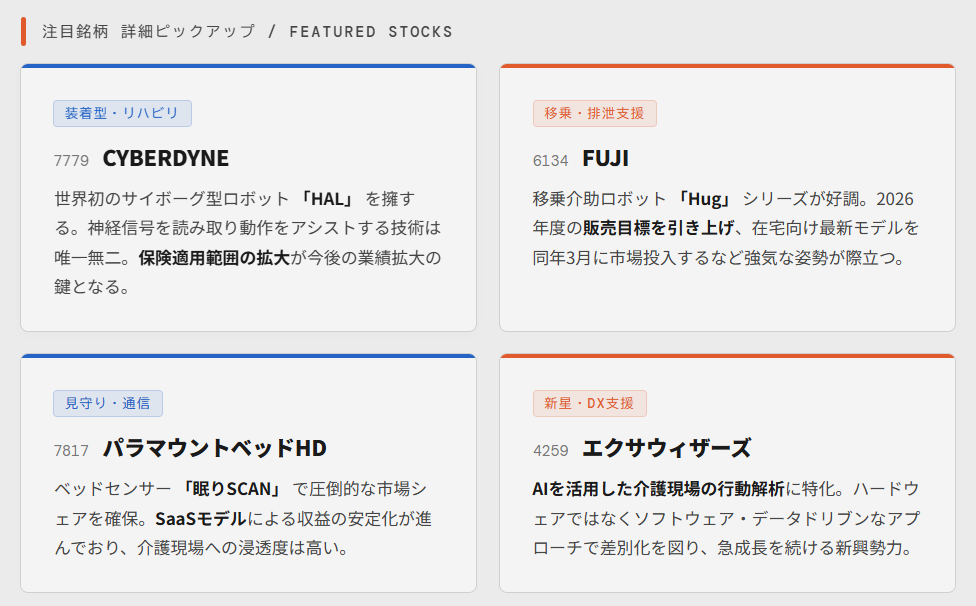 注目銘柄 詳細ピックアップ / FEATURED STOCKS

装着型・リハビリ

7779 CYBERDYNE

世界初のサイボーグ型ロボット「HAL」を擁する。神経信号を読み取り動作をアシストする技術は唯一無二。保険適用範囲の拡大が今後の業績拡大の鍵となる。

移乗・排泄支援

6134 FUJI

移乗介助ロボット「Hug」シリーズが好調。2026年度の販売目標を引き上げ、在宅向け最新モデルを同年3月に市場投入するなど強気な姿勢が際立つ。

見守り・通信

7817 パラマウントベッドHD

ベッドセンサー「眠りSCAN」で圧倒的な市場シェアを確保。SaaSモデルによる収益の安定化が進んでおり、介護現場への浸透度は高い。

新星・DX支援

4259 エクサウィザーズ

AIを活用した介護現場の行動解析に特化。ハードウェアではなくソフトウェア・データドリブンなアプローチで差別化を図り、急成長を続ける新興勢力。