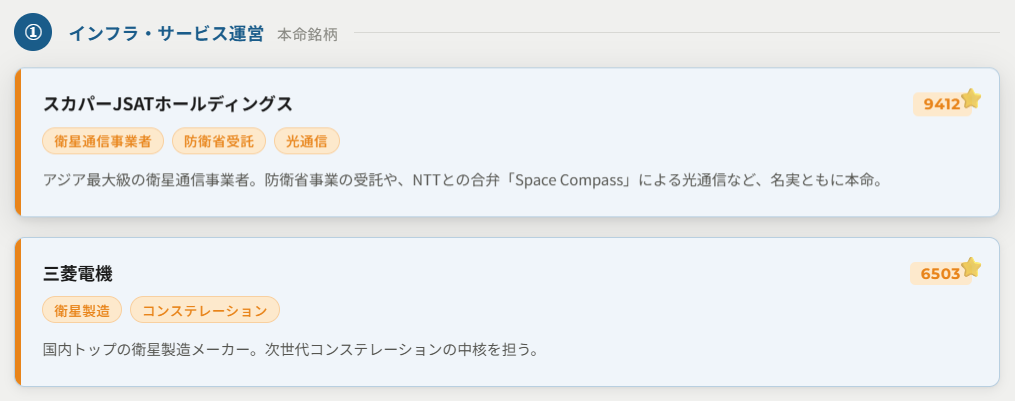 ① インフラ・サービス運営 本命銘柄

スカパーJSATホールディングス

9412

衛星通信事業者 防衛省受託 光通信

アジア最大級の衛星通信事業者。防衛省事業の受託や、NTTとの合弁「Space Compass」による光通信など、名実ともに本命。

三菱電機

6503

衛星製造 コンステレーション

国内トップの衛星製造メーカー。次世代コンステレーションの中核を担う。